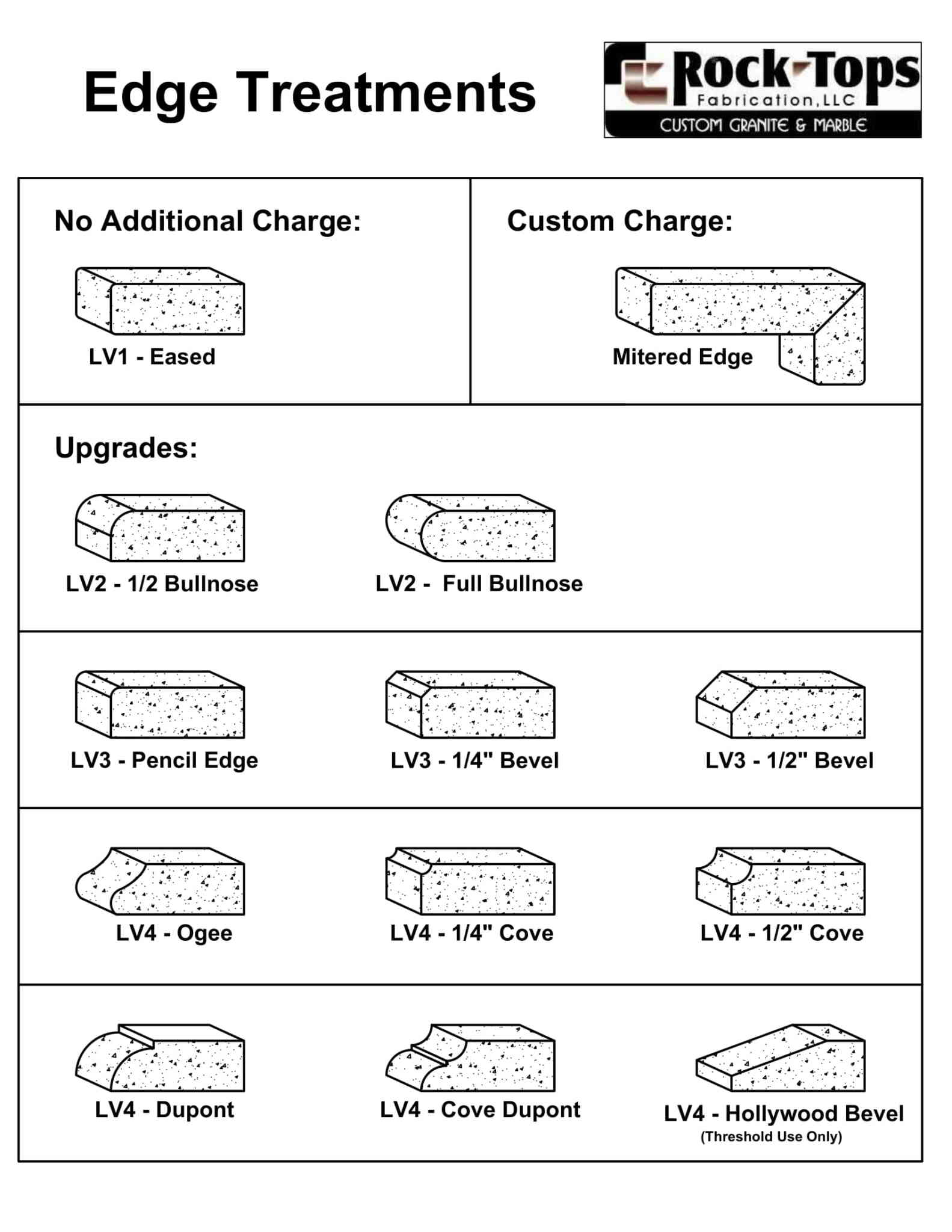 Edge Treatments

Rock-Tops
Fabrication, LLC
CUSTOM GRANITE & MARBLE

No Additional Charge:

LV1 - Eased

Custom Charge:

Mitered Edge

Upgrades:

LV2 - 1/2 Bullnose

LV2 - Full Bullnose

LV3 - Pencil Edge

LV3 - 1/4" Bevel

LV3 - 1/2" Bevel

LV4 - Ogee

LV4 - 1/4" Cove

LV4 - 1/2" Cove

LV4 - Dupont

LV4 - Cove Dupont

LV4 - Hollywood Bevel
(Threshold Use Only)