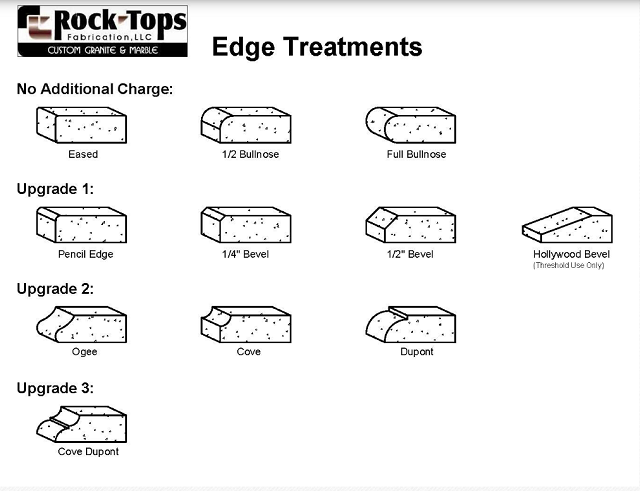 Rock-Tops
Fabrication, LLC
CUSTOM GRANITE & MARBLE

Edge Treatments

No Additional Charge:

Eased

1/2 Bullnose

Full Bullnose

Upgrade 1:

Pencil Edge

1/4" Bevel

1/2" Bevel

Hollywood Bevel
(Threshold Use Only)

Upgrade 2:

Ogee

Cove

Dupont

Upgrade 3:

Cove Dupont