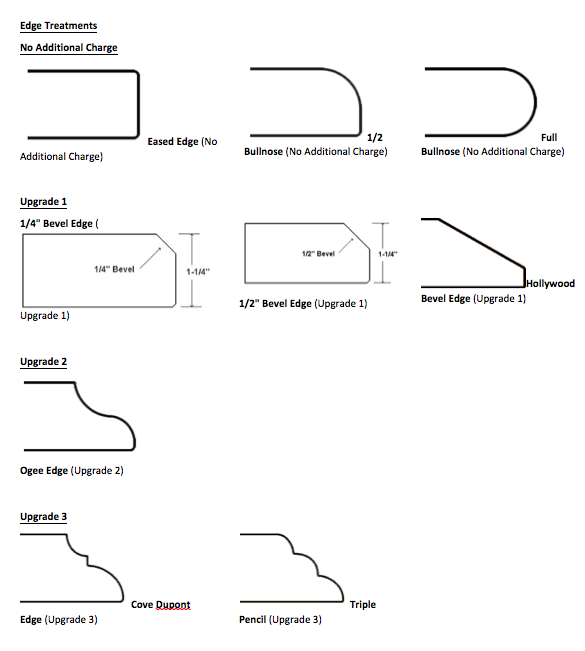 Edge Treatments

No Additional Charge

Eased Edge (No Additional Charge)

1/2 Bullnose (No Additional Charge)

Full Bullnose (No Additional Charge)

Upgrade 1

1/4" Bevel Edge (

1/4" Bevel

1-1/4"

Upgrade 1)

1/2" Bevel

1-1/4"

1/2" Bevel Edge (Upgrade 1)

Hollywood Bevel Edge (Upgrade 1)

Upgrade 2

Ogee Edge (Upgrade 2)

Upgrade 3

Cove Dupont Edge (Upgrade 3)

Triple Pencil (Upgrade 3)